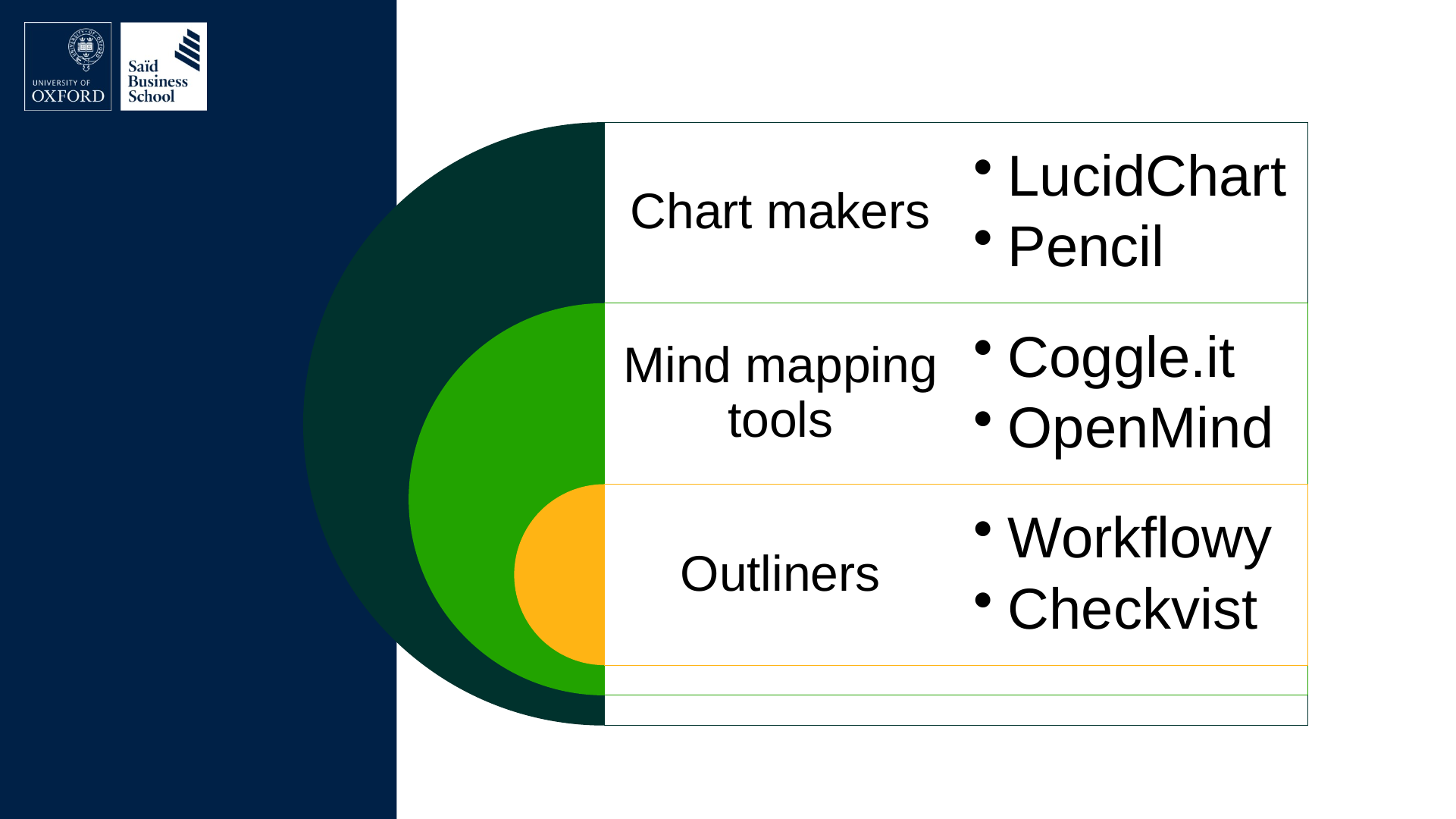 UNIVERSITY OF
OXFORD

Saïd
Business
School

Chart makers

• LucidChart
• Pencil

Mind mapping tools

• Coggle.it
• OpenMind

Outliners

• Workflowy
• Checkvist